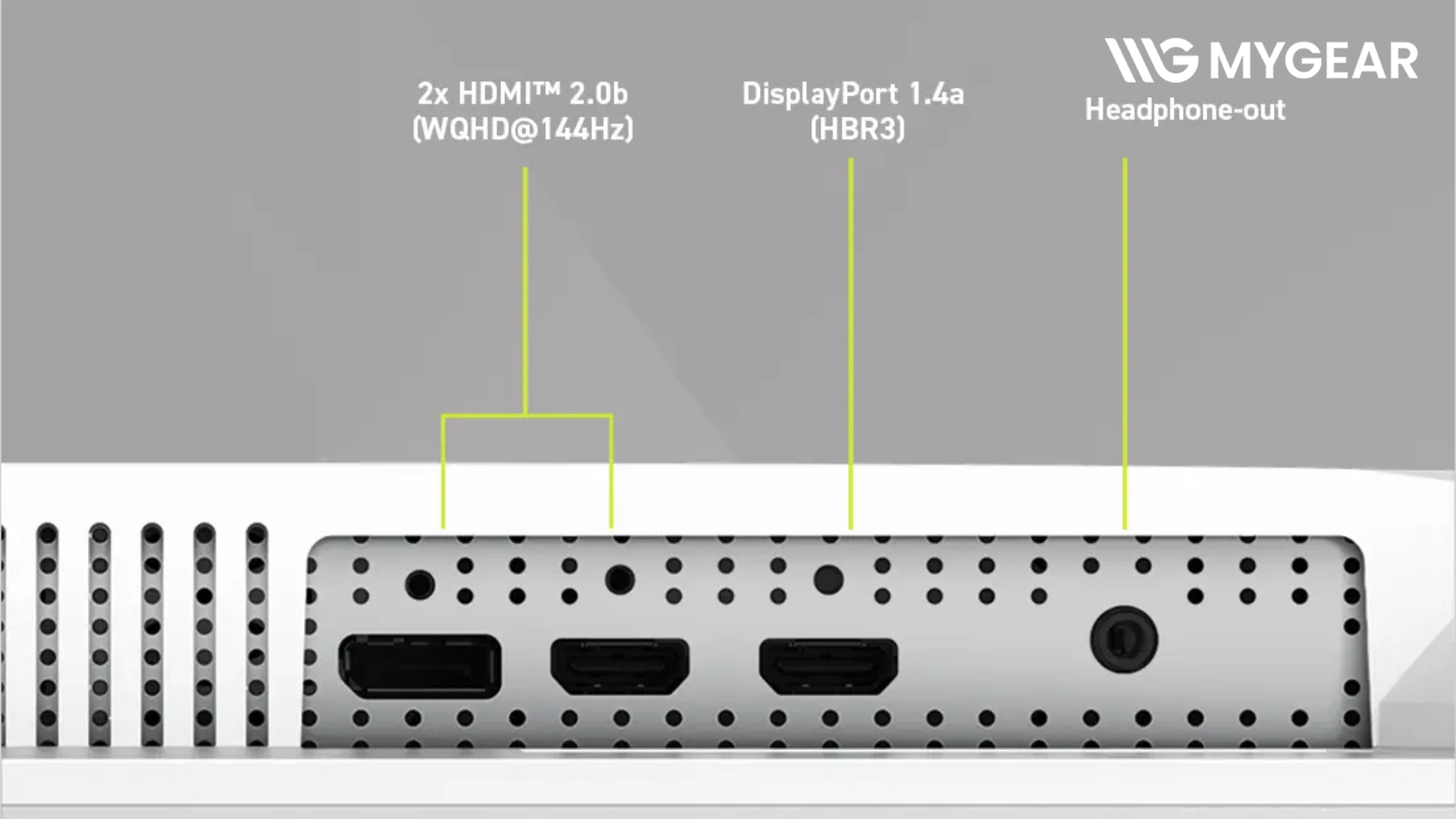 MYGEAR

2x HDMI™ 2.0b
(WQHD@144Hz)

DisplayPort 1.4a
(HBR3)

Headphone-out