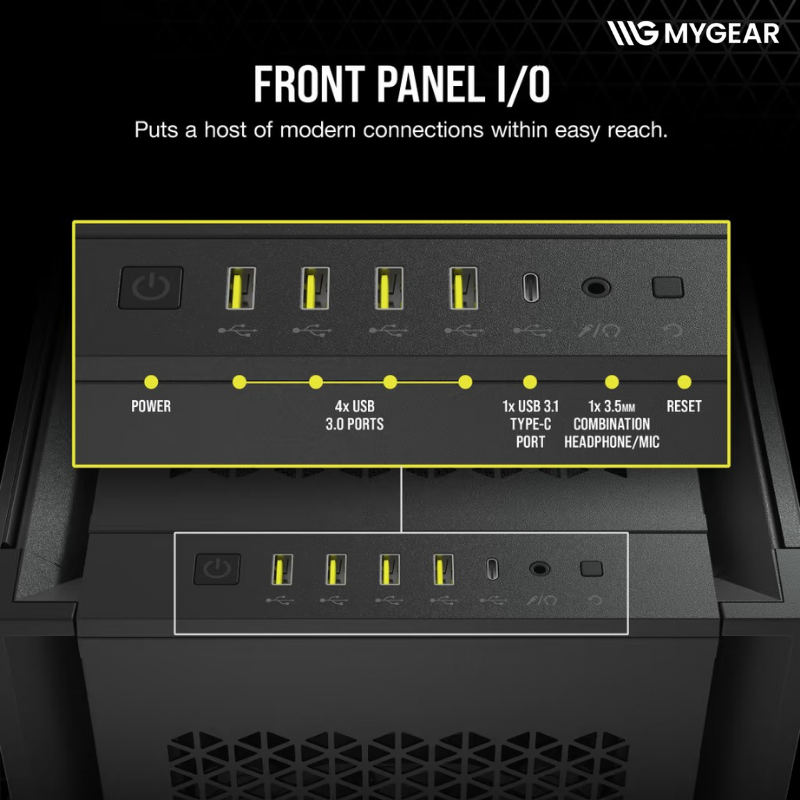 MYGEAR

FRONT PANEL I/O

Puts a host of modern connections within easy reach.

POWER

4x USB 3.0 PORTS

1x USB 3.1 TYPE-C PORT

1x 3.5MM COMBINATION HEADPHONE/MIC

RESET