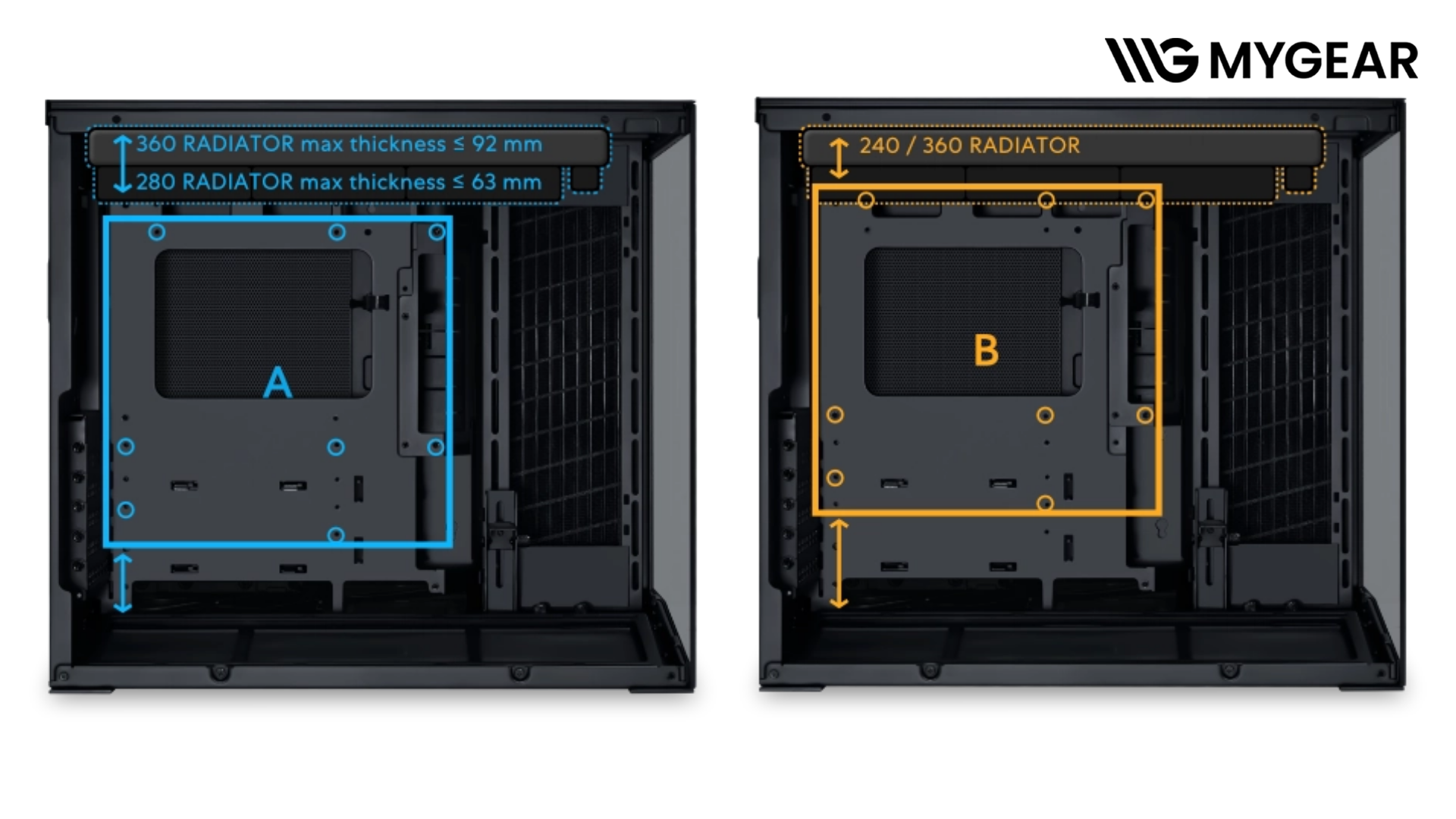 MYGEAR

360 RADIATOR max thickness ≤ 92 mm
280 RADIATOR max thickness ≤ 63 mm

A

240 / 360 RADIATOR

B