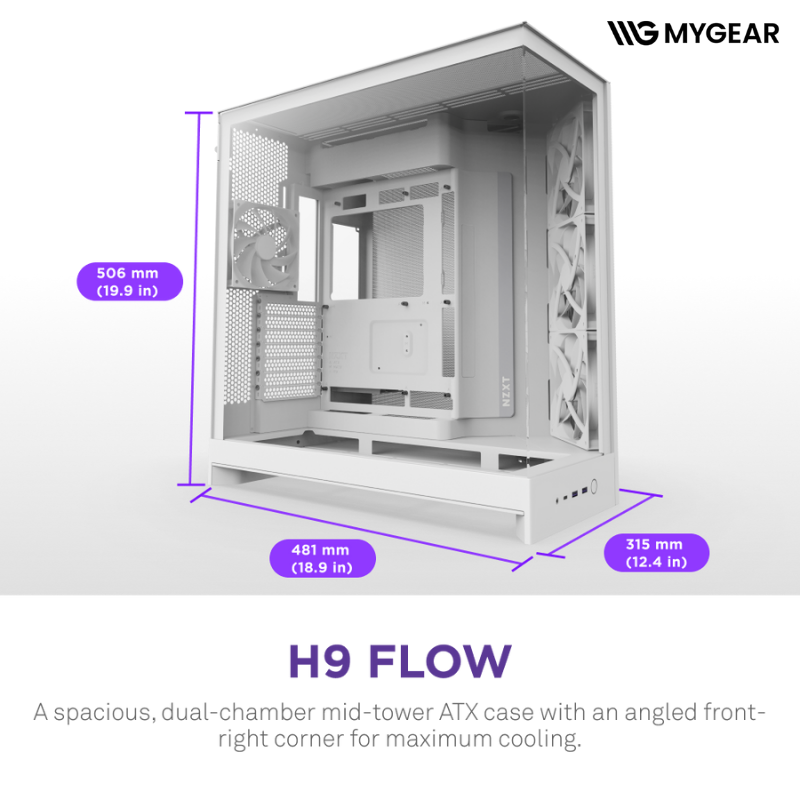 MYGEAR

506 mm
(19.9 in)

NZXT

481 mm
(18.9 in)

315 mm
(12.4 in)

H9 FLOW

A spacious, dual-chamber mid-tower ATX case with an angled front-right corner for maximum cooling.