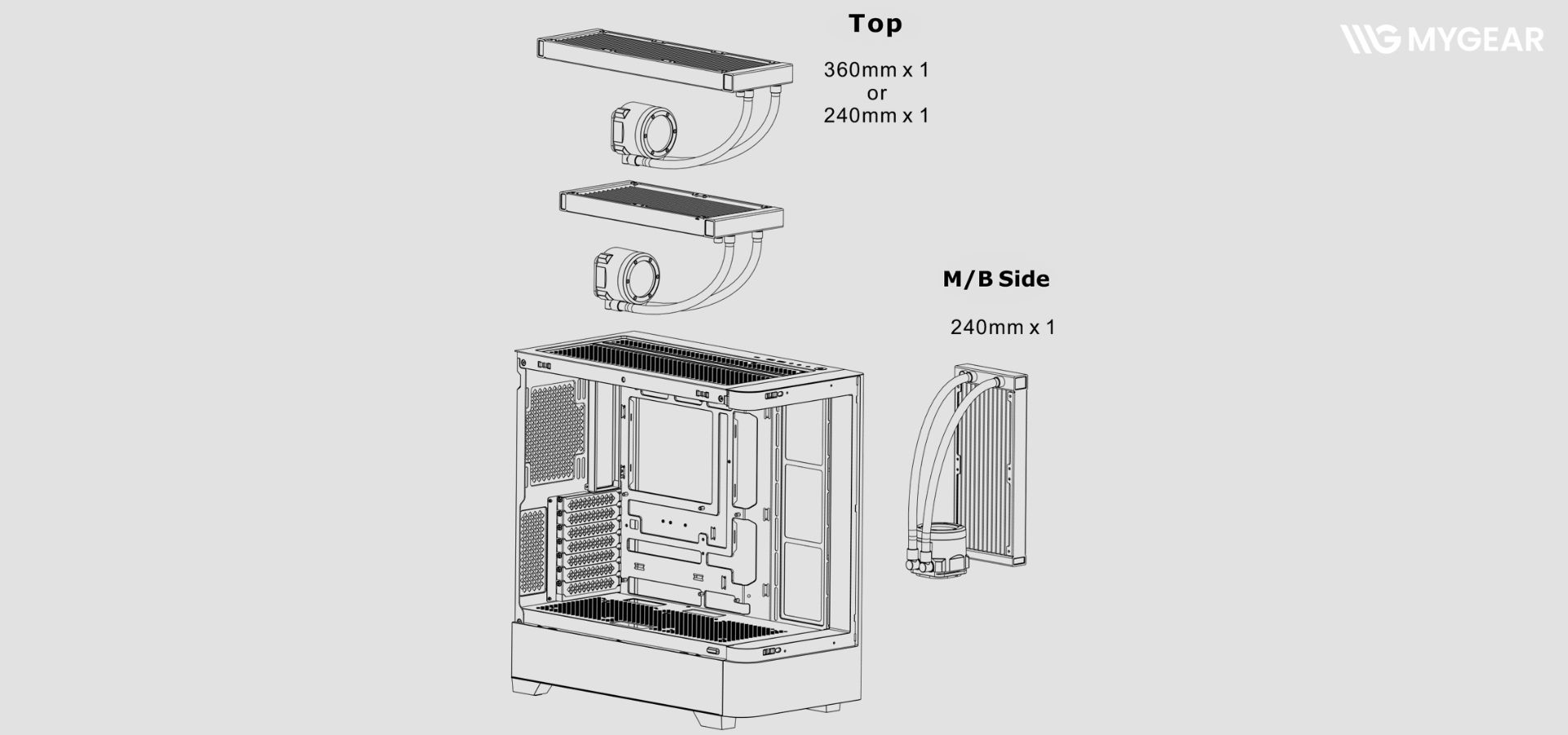 Top

360mm x 1
or
240mm x 1

MYGEAR

M/B Side

240mm x 1