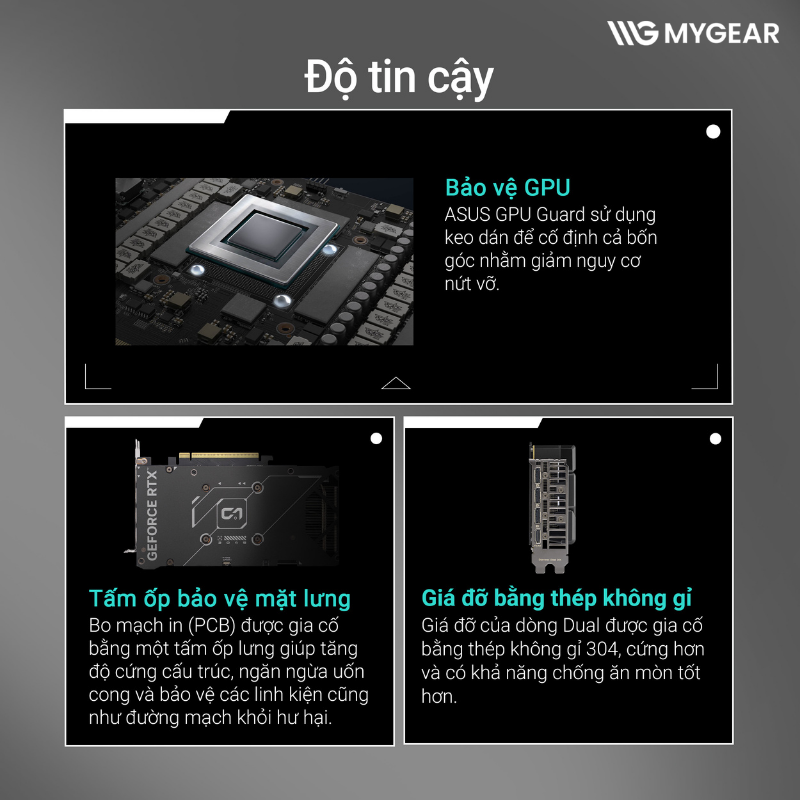 MYGEAR

Độ tin cậy

Bảo vệ GPU
ASUS GPU Guard sử dụng keo dán để cố định cả bốn góc nhằm giảm nguy cơ nứt vỡ.

GEFORCE RTX

Tấm ốp bảo vệ mặt lưng
Bo mạch in (PCB) được gia cố bằng một tấm ốp lưng giúp tăng độ cứng cấu trúc, ngăn ngừa uốn cong và bảo vệ các linh kiện cũng như đường mạch khỏi hư hại.

Giá đỡ bằng thép không gỉ
Giá đỡ của dòng Dual được gia cố bằng thép không gỉ 304, cứng hơn và có khả năng chống ăn mòn tốt hơn.