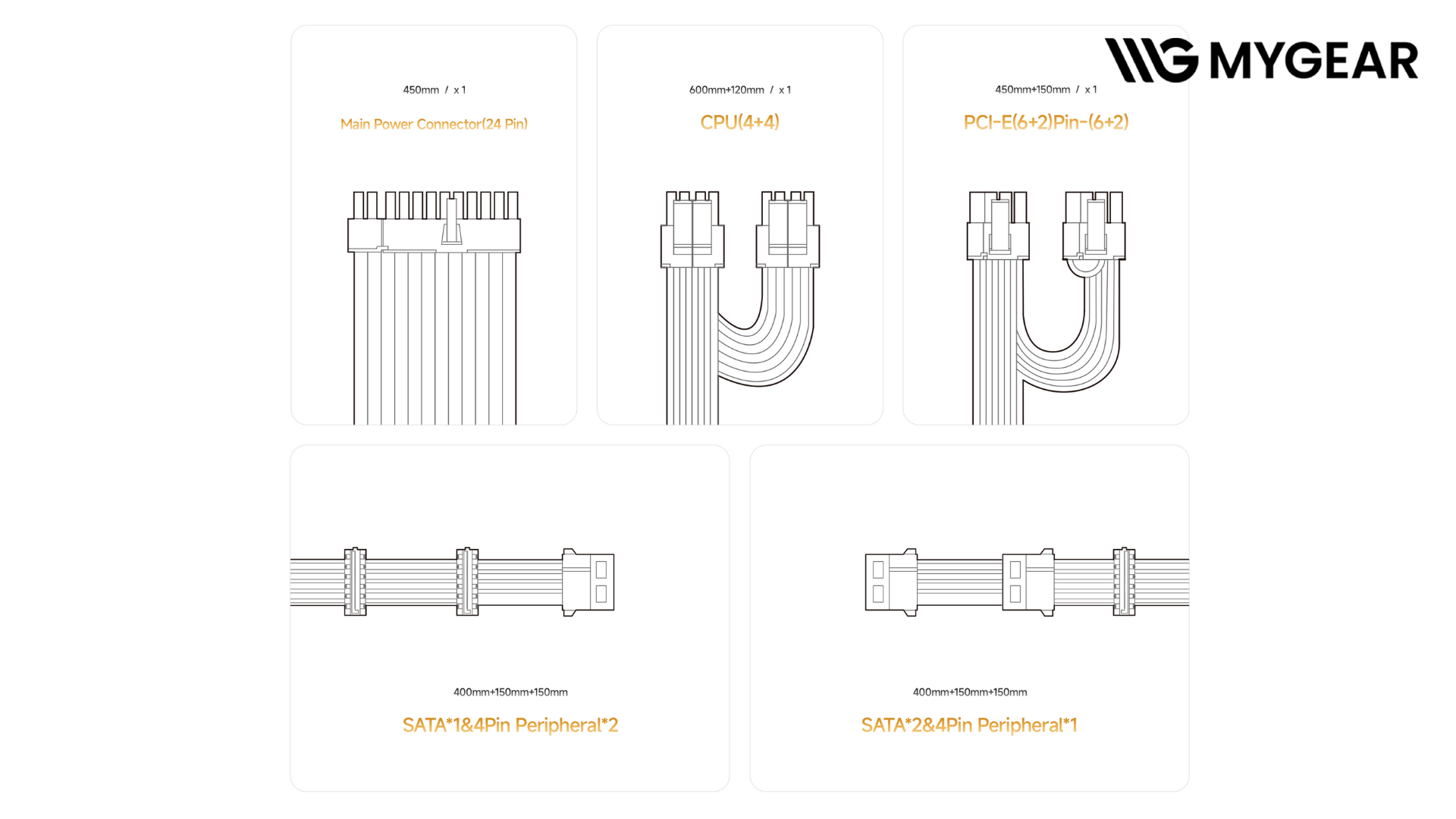 MYGEAR

450mm / x 1

Main Power Connector(24 Pin)

600mm+120mm / x 1

CPU(4+4)

450mm+150mm / x 1

PCI-E(6+2)Pin-(6+2)

400mm+150mm+150mm

SATA*1&4Pin Peripheral*2

400mm+150mm+150mm

SATA*2&4Pin Peripheral*1