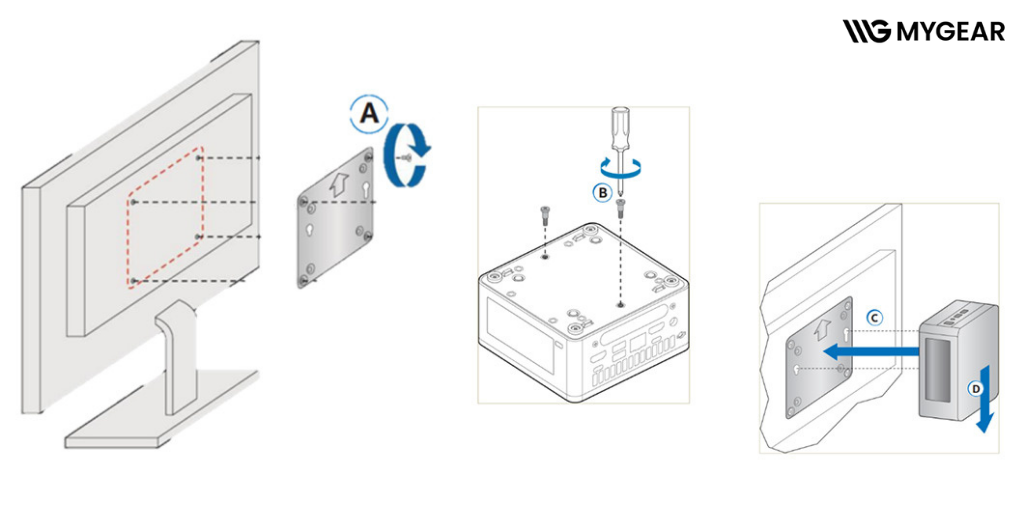 MYGEAR

A

B

C

D