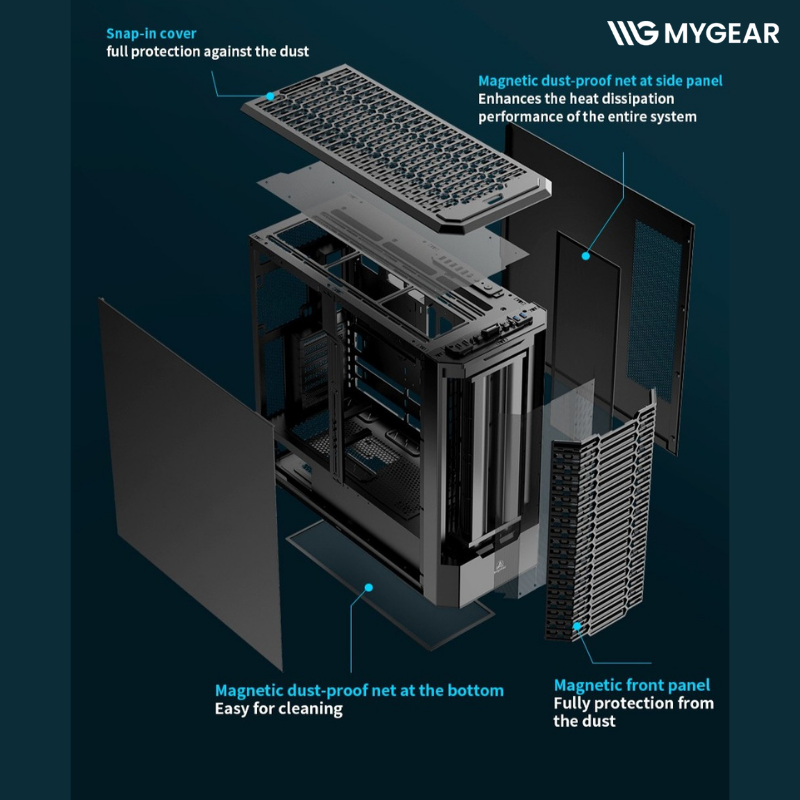 Snap-in cover
full protection against the dust

MYGEAR

Magnetic dust-proof net at side panel
Enhances the heat dissipation performance of the entire system

Magnetic dust-proof net at the bottom
Easy for cleaning

Magnetic front panel
Fully protection from the dust