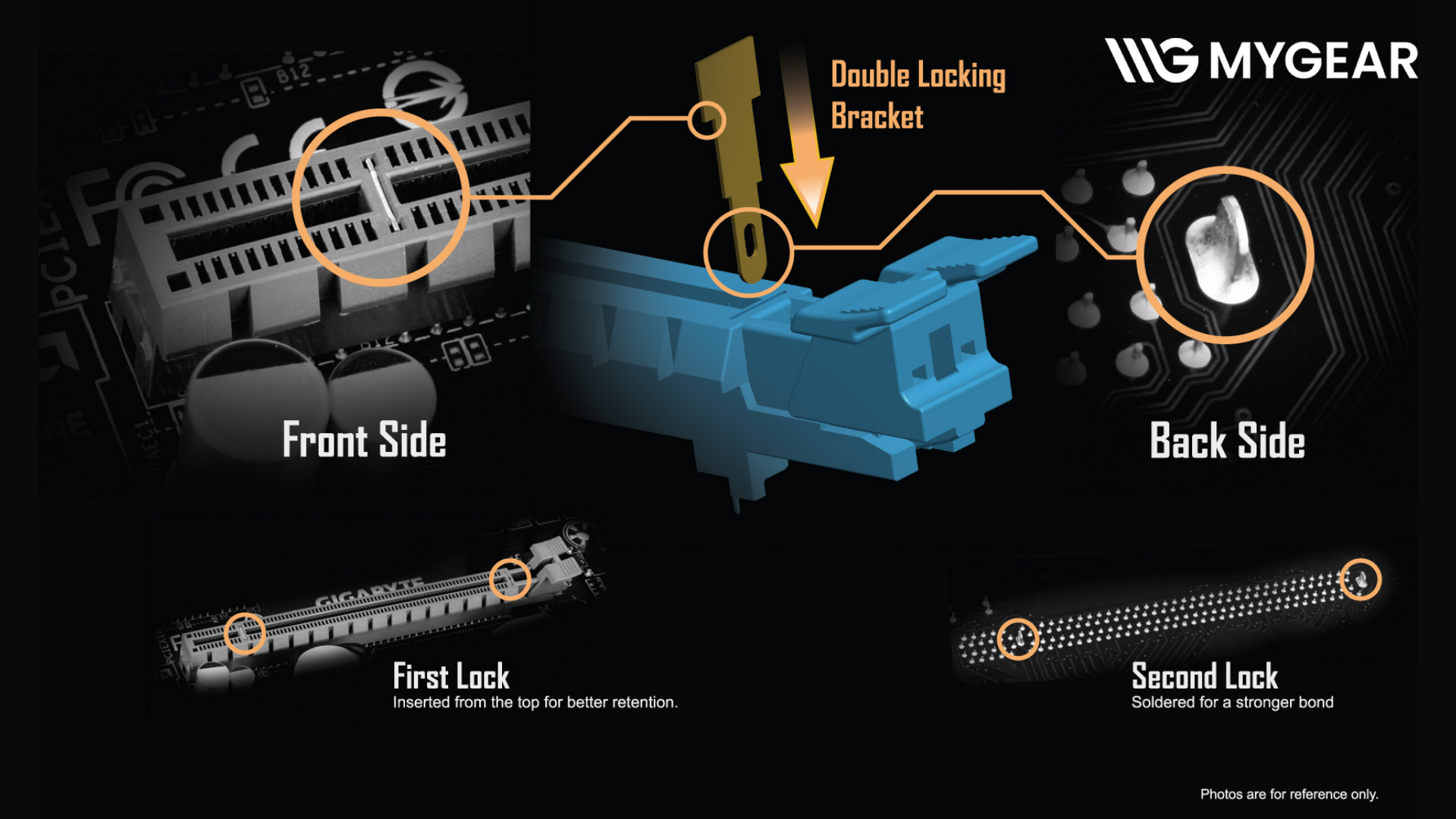 MYGEAR

Double Locking Bracket

B12

PCIEX

Front Side

Back Side

GIGABYTE

First Lock
Inserted from the top for better retention.

Second Lock
Soldered for a stronger bond

Photos are for reference only.