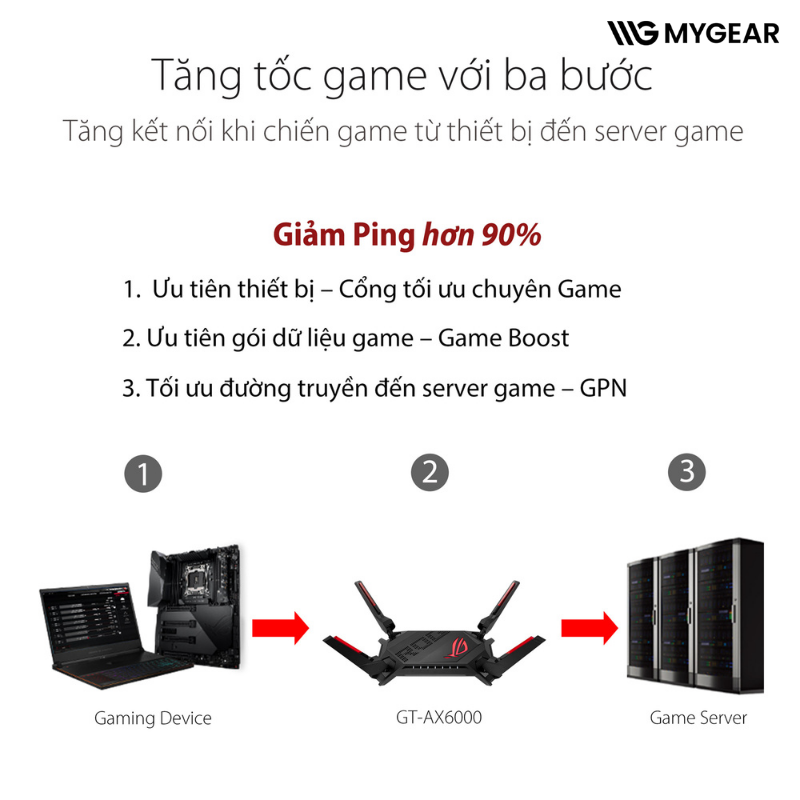 MYGEAR

Tăng tốc game với ba bước

Tăng kết nối khi chiến game từ thiết bị đến server game

Giảm Ping hơn 90%

1. Ưu tiên thiết bị – Cổng tối ưu chuyên Game

2. Ưu tiên gói dữ liệu game – Game Boost

3. Tối ưu đường truyền đến server game – GPN

1

2

3

Gaming Device

GT-AX6000

Game Server